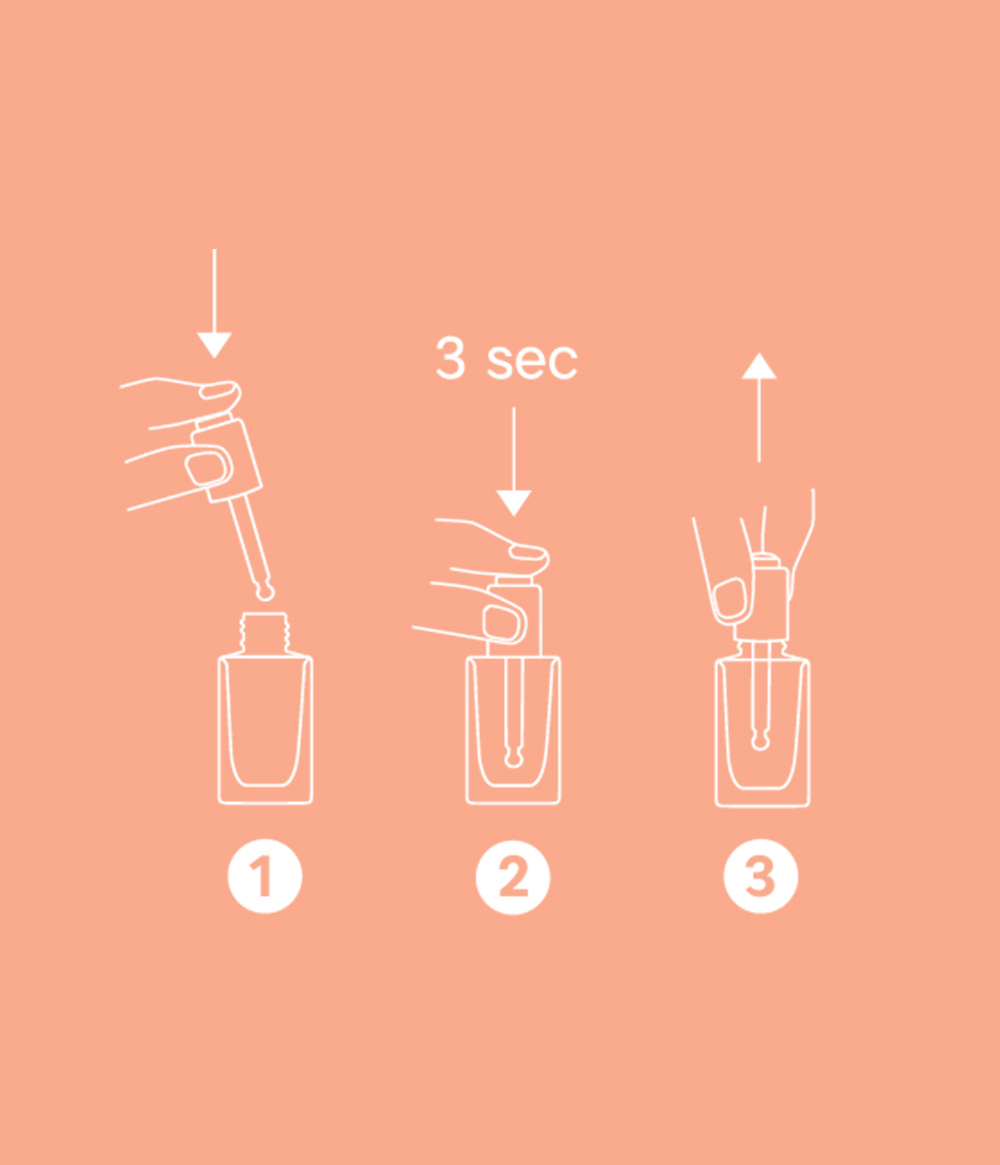 3 sec

1 2 3